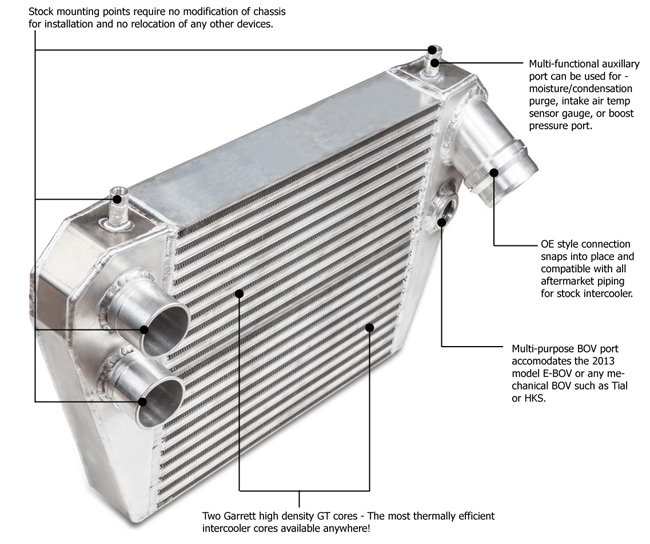 Stock mounting points require no modification of chassis for installation and no relocation of any other devices.

Multi-functional auxillary port can be used for - moisture/condensation purge, intake air temp sensor gauge, or boost pressure port.

OE style connection snaps into place and compatible with all aftermarket piping for stock intercooler.

Multi-purpose BOV port accomodates the 2013 model E-BOV or any mechanical BOV such as Tial or HKS.

Two Garrett high density GT cores - The most thermally efficient intercooler cores available anywhere!